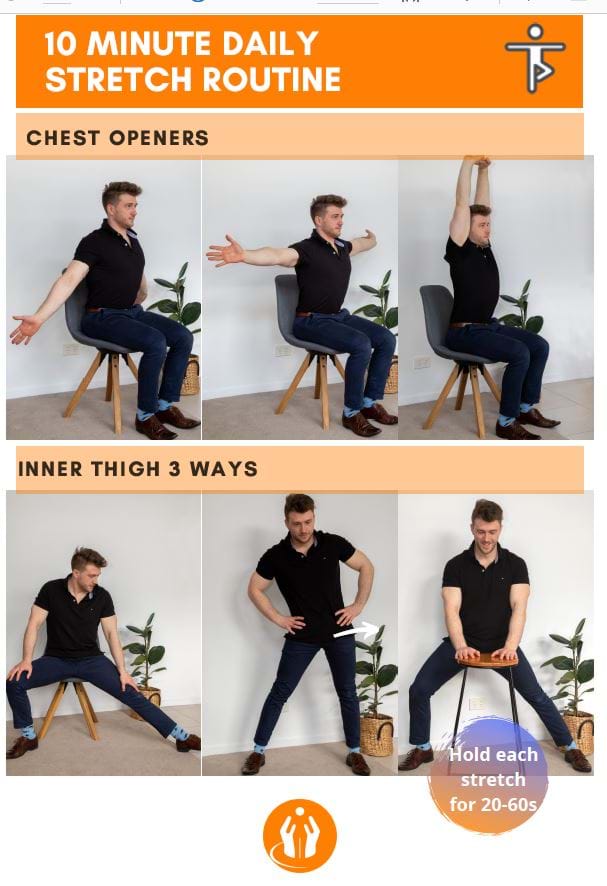 10 MINUTE DAILY STRETCH ROUTINE

CHEST OPENERS

INNER THIGH 3 WAYS

Hold each stretch for 20-60s