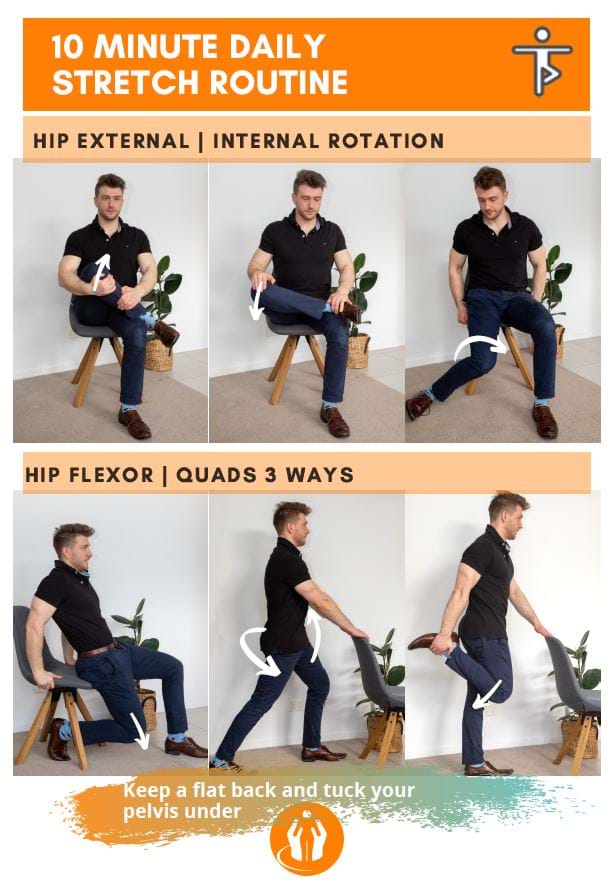 10 MINUTE DAILY STRETCH ROUTINE

HIP EXTERNAL | INTERNAL ROTATION

HIP FLEXOR | QUADS 3 WAYS

Keep a flat back and tuck your pelvis under